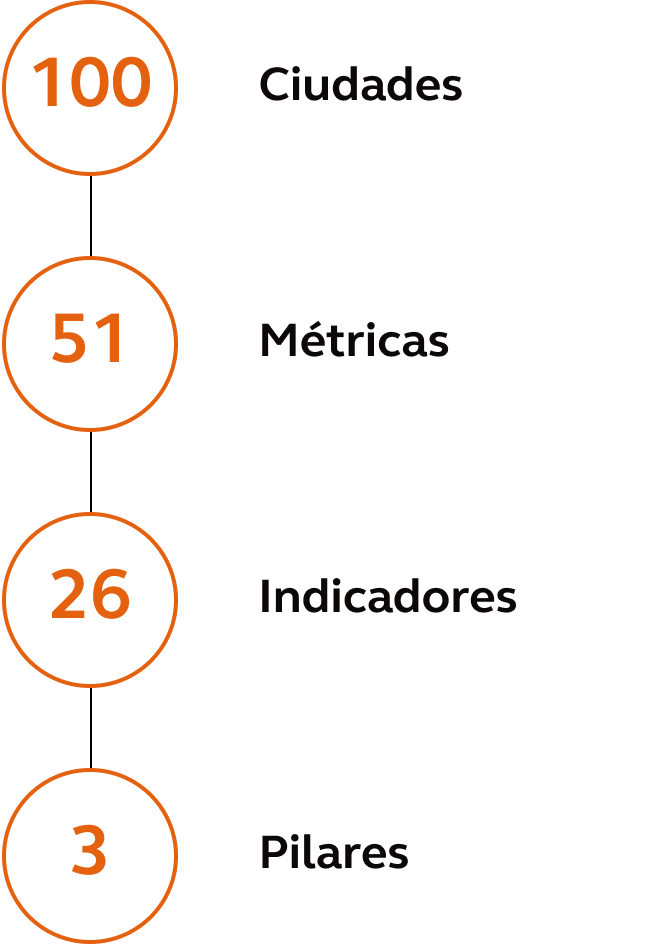 100 Ciudades

51 Métricas

26 Indicadores

3 Pilares