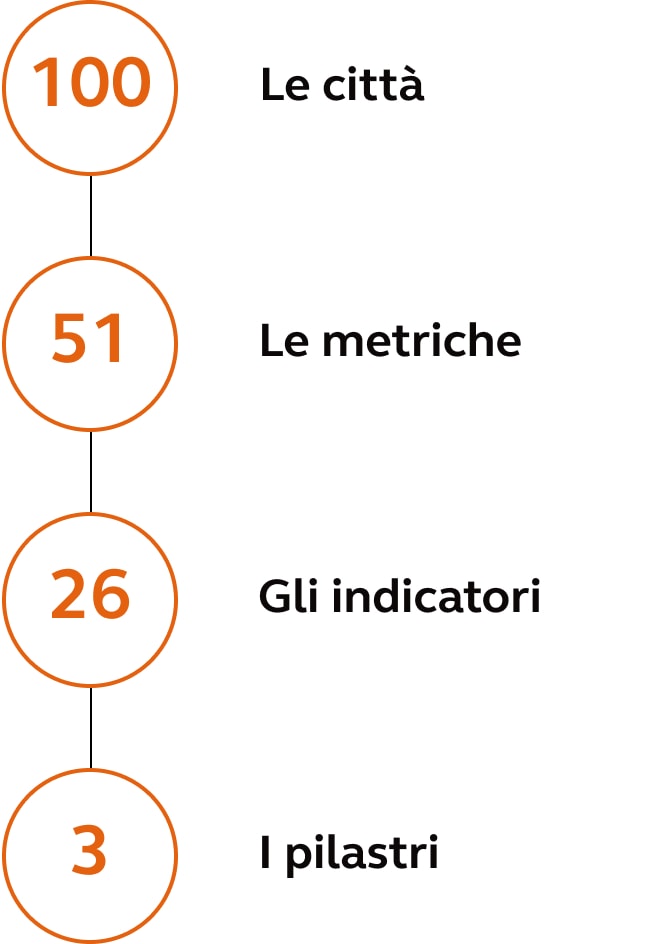 100 Le città

51 Le metriche

26 Gli indicatori

3 I pilastri